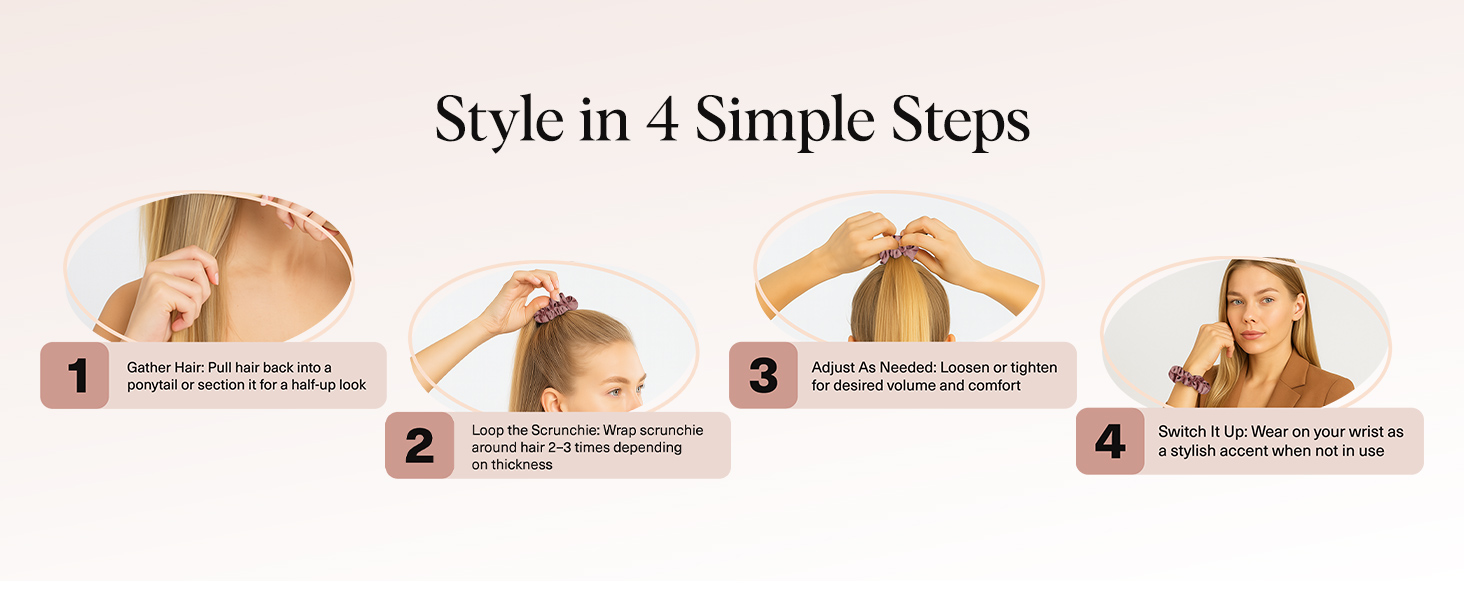 Style in 4 Simple Steps

1 Gather Hair: Pull hair back into a ponytail or section it for a half-up look

2 Loop the Scrunchie: Wrap scrunchie around hair 2–3 times depending on thickness

3 Adjust As Needed: Loosen or tighten for desired volume and comfort

4 Switch It Up: Wear on your wrist as a stylish accent when not in use